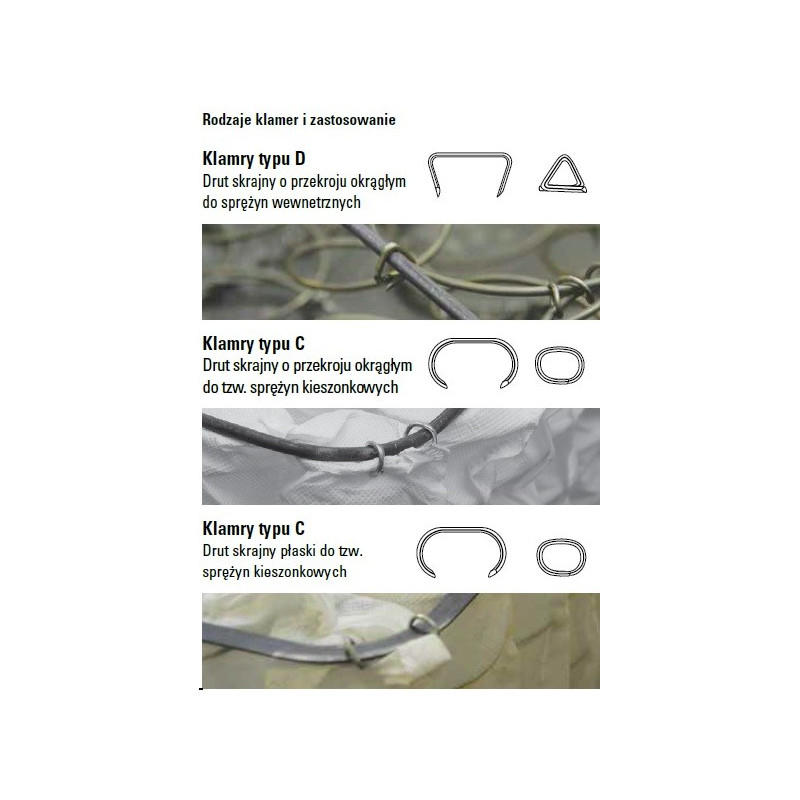 Rodzaje klamer i zastosowanie

Klamry typu D
Drut skrajny o przekroju okrągłym do sprężyn wewnetrznych

Klamry typu C
Drut skrajny o przekroju okrągłym do tzw. sprężyn kieszonkowych

Klamry typu C
Drut skrajny płaski do tzw. sprężyn kieszonkowych