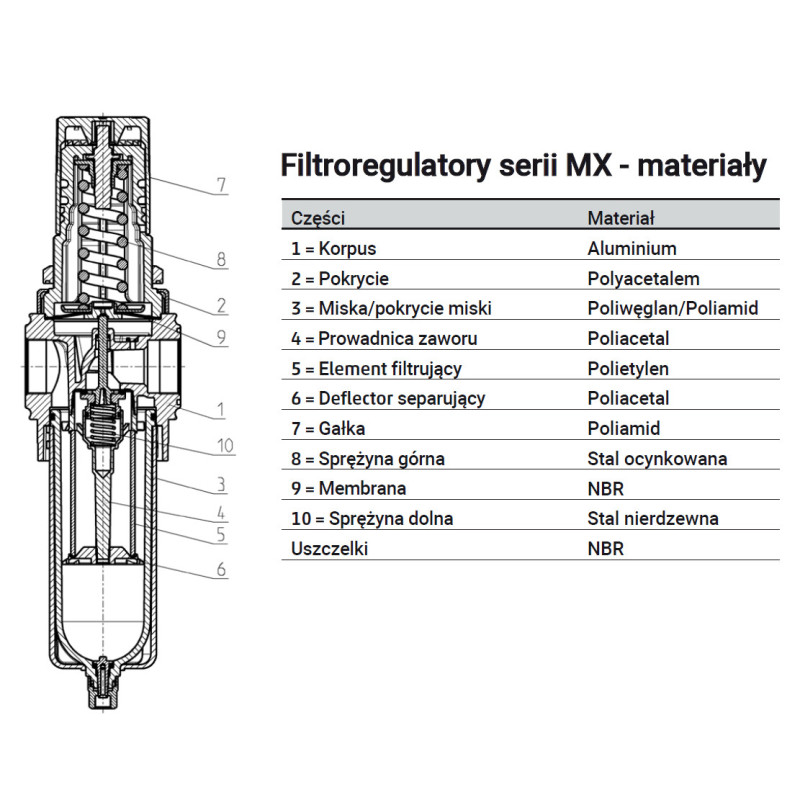 7
8
2
9
1
10
3
4
5
6

Filtroregulatory serii MX - materiały

| Części | Materiał |
|---|---|
| 1 = Korpus | Aluminium |
| 2 = Pokrycie | Polyacetalem |
| 3 = Miska/pokrycie miski | Poliwęglan/Poliamid |
| 4 = Prowadnica zaworu | Poliacetal |
| 5 = Element filtrujący | Polietylen |
| 6 = Deflector separujący | Poliacetal |
| 7 = Gałka | Poliamid |
| 8 = Sprężyna górna | Stal ocynkowana |
| 9 = Membrana | NBR |
| 10 = Sprężyna dolna | Stal nierdzewna |
| Uszczelki | NBR |