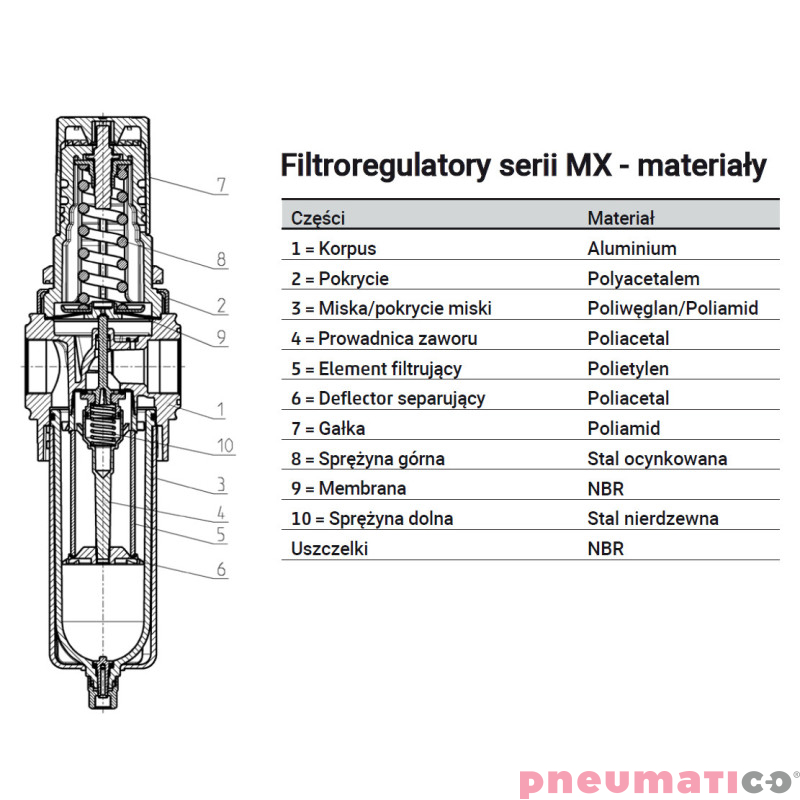 7

8

2

9

1

10

3

4

5

6

Filtroregulatory serii MX - materiały

| Części | Materiał |
|---|---|
| 1 = Korpus | Aluminium |
| 2 = Pokrycie | Polyacetalem |
| 3 = Miska/pokrycie miski | Poliwęglan/Poliamid |
| 4 = Prowadnica zaworu | Poliacetal |
| 5 = Element filtrujący | Polietylen |
| 6 = Deflector separujący | Poliacetal |
| 7 = Gałka | Poliamid |
| 8 = Sprężyna górna | Stal ocynkowana |
| 9 = Membrana | NBR |
| 10 = Sprężyna dolna | Stal nierdzewna |
| Uszczelki | NBR |

pneumatico®