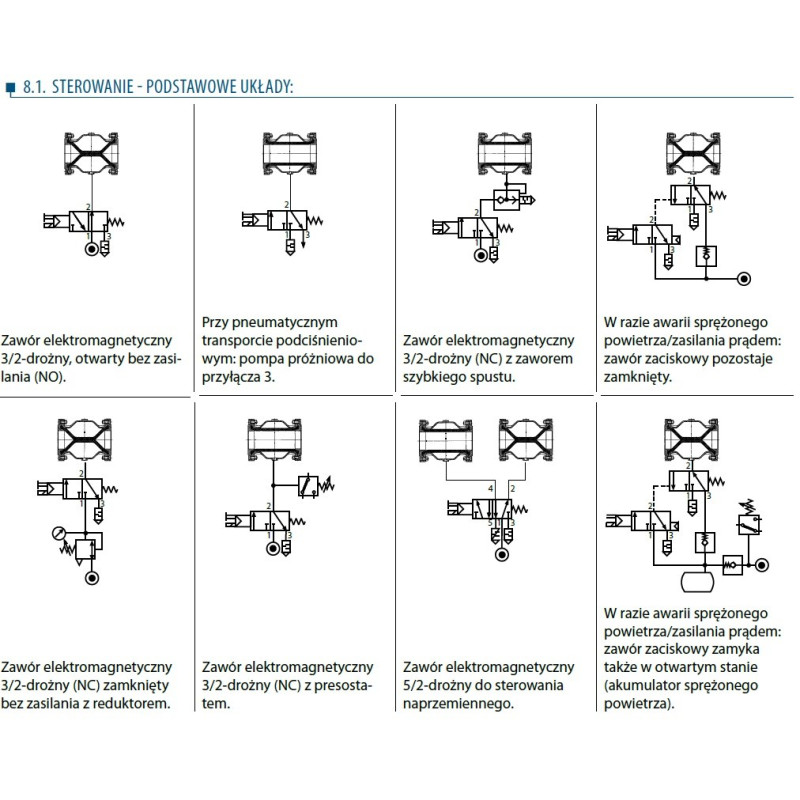 8.1. STEROWANIE - PODSTAWOWE UKŁADY:

2
1
3

Zawór elektromagnetyczny 3/2-drożny, otwarty bez zasilania (NO).

2
1
3

Przy pneumatycznym transporcie podciśnieniowym: pompa próżniowa do przyłącza 3.

2
1
3

Zawór elektromagnetyczny 3/2-drożny (NC) z zaworem szybkiego spustu.

2
1
3
2
1
3

W razie awarii sprężonego powietrza/zasilania prądem: zawór zaciskowy pozostaje zamknięty.

2
1
3

Zawór elektromagnetyczny 3/2-drożny (NC) zamknięty bez zasilania z reduktorem.

2
1
3

Zawór elektromagnetyczny 3/2-drożny (NC) z presostatem.

4
2
5
1
3

Zawór elektromagnetyczny 5/2-drożny do sterowania naprzemiennego.

2
1
3
2
1
3

W razie awarii sprężonego powietrza/zasilania prądem: zawór zaciskowy zamyka także w otwartym stanie (akumulator sprężonego powietrza).