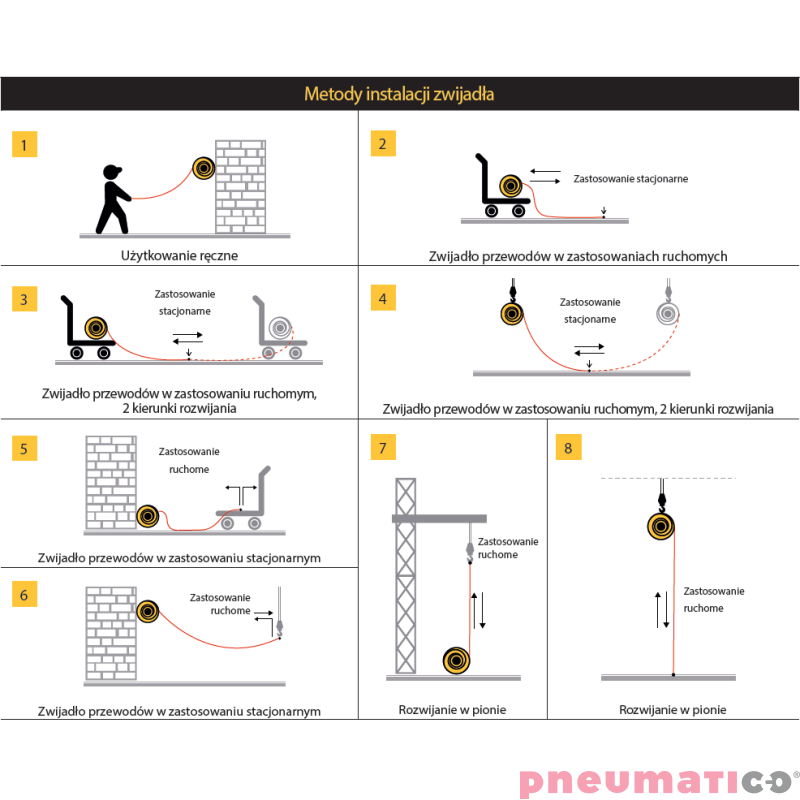 Metody instalacji zwijadła

1

Użytkowanie ręczne

2

Zastosowanie stacjonarne

Zwijadło przewodów w zastosowaniach ruchomych

3

Zastosowanie stacjonarne

Zwijadło przewodów w zastosowaniu ruchomym, 2 kierunki rozwijania

4

Zastosowanie stacjonarne

Zwijadło przewodów w zastosowaniu ruchomym, 2 kierunki rozwijania

5

Zastosowanie ruchome

Zwijadło przewodów w zastosowaniu stacjonarnym

6

Zastosowanie ruchome

Zwijadło przewodów w zastosowaniu stacjonarnym

7

Zastosowanie ruchome

Rozwijanie w pionie

8

Zastosowanie ruchome

Rozwijanie w pionie

pneumatico