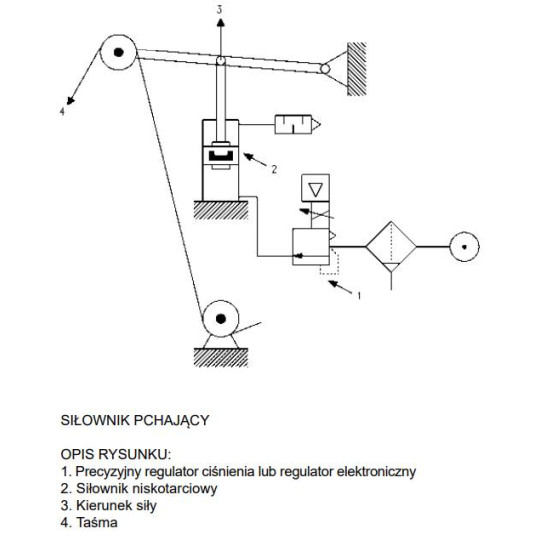 3

4

2

1

SIŁOWNIK PCHAJĄCY

OPIS RYSUNKU:
1. Precyzyjny regulator ciśnienia lub regulator elektroniczny
2. Siłownik niskotarciowy
3. Kierunek siły
4. Taśma