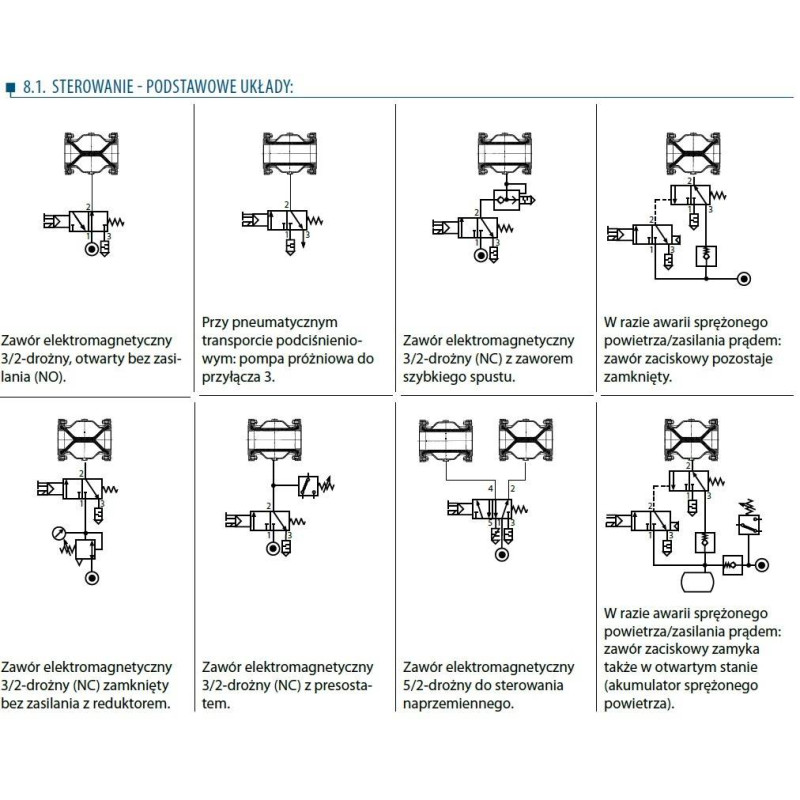 8.1. STEROWANIE - PODSTAWOWE UKŁADY:

2
1 3

Zawór elektromagnetyczny 3/2-drożny, otwarty bez zasilania (NO).

2
1 3

Przy pneumatycznym transporcie podciśnieniowym: pompa próżniowa do przyłącza 3.

2
1 3

Zawór elektromagnetyczny 3/2-drożny (NC) z zaworem szybkiego spustu.

2
1 3
2
1 3

W razie awarii sprężonego powietrza/zasilania prądem: zawór zaciskowy pozostaje zamknięty.

2
1 3

Zawór elektromagnetyczny 3/2-drożny (NC) zamknięty bez zasilania z reduktorem.

2
1 3

Zawór elektromagnetyczny 3/2-drożny (NC) z presostatem.

4 2
5 1 3

Zawór elektromagnetyczny 5/2-drożny do sterowania naprzemiennego.

2
1 3
2
1 3

W razie awarii sprężonego powietrza/zasilania prądem: zawór zaciskowy zamyka także w otwartym stanie (akumulator sprężonego powietrza).