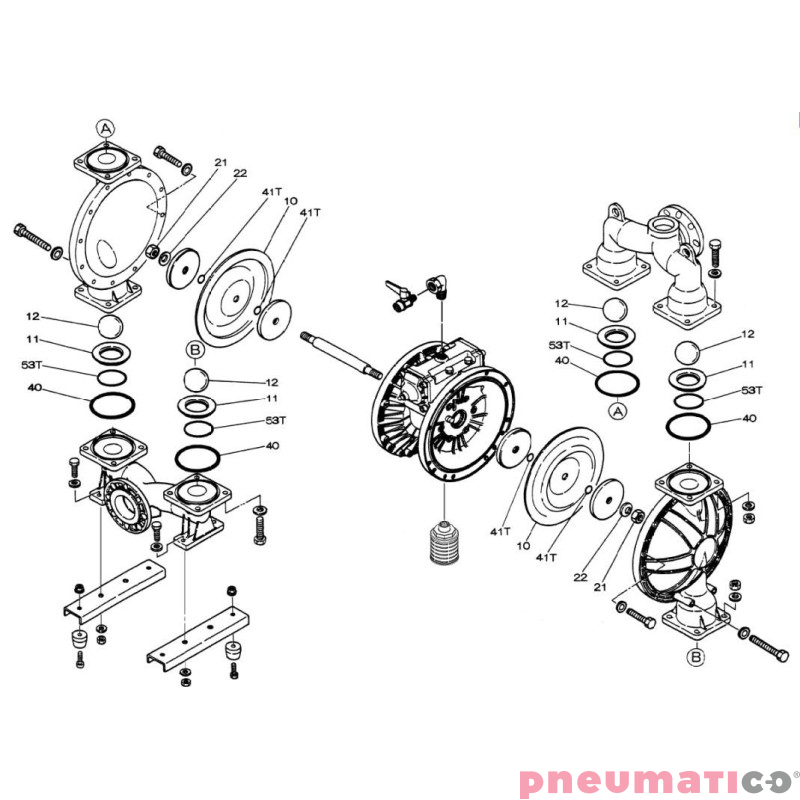 A
21
22
41T
10
41T
12
11
53T
40
B
12
11
53T
40
12
11
53T
40
A
12
11
53T
40
41T
10
41T
22
21
B
pneumatico®